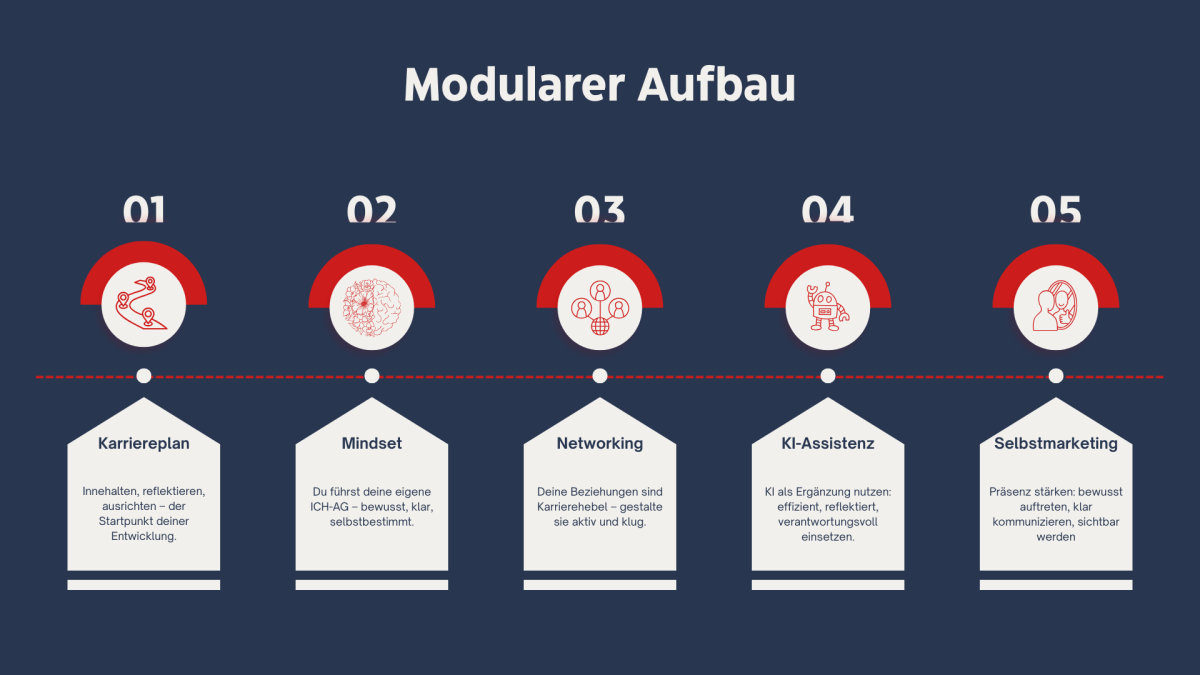 Modularer Aufbau

01

Karriereplan

Innehalten, reflektieren, ausrichten – der Startpunkt deiner Entwicklung.

02

Mindset

Du führst deine eigene ICH-AG – bewusst, klar, selbstbestimmt.

03

Networking

Deine Beziehungen sind Karrierehebel – gestalte sie aktiv und klug.

04

KI-Assistenz

KI als Ergänzung nutzen: effizient, reflektiert, verantwortungsvoll einsetzen.

05

Selbstmarketing

Präsenz stärken: bewusst auftreten, klar kommunizieren, sichtbar werden